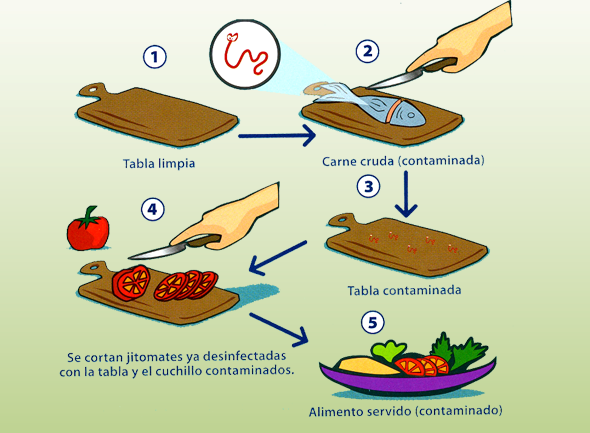 1

Tabla limpia

2

Carne cruda (contaminada)

3

Tabla contaminada

4

Se cortan jitomates ya desinfectadas con la tabla y el cuchillo contaminados.

5

Alimento servido (contaminado)